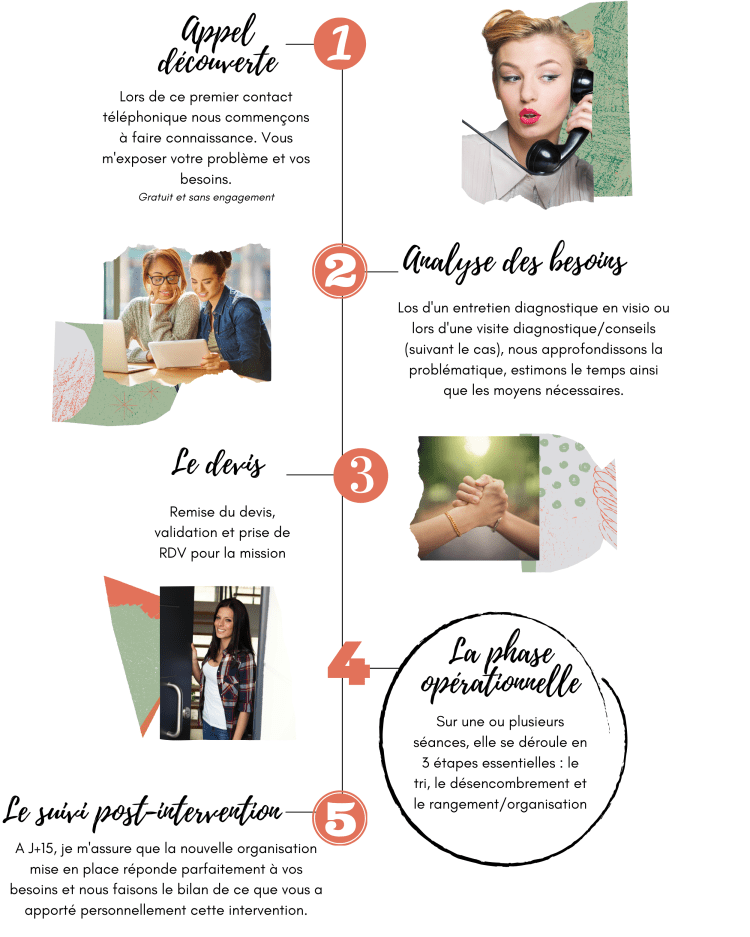 Appel découverte

1

Lors de ce premier contact téléphonique nous commençons à faire connaissance. Vous m'exposer votre problème et vos besoins.

Gratuit et sans engagement

2

Analyse des besoins

Los d'un entretien diagnostique en visio ou lors d'une visite diagnostique/conseils (suivant le cas), nous approfondissons la problématique, estimons le temps ainsi que les moyens nécessaires.

Le devis

3

Remise du devis, validation et prise de RDV pour la mission

4

La phase opérationnelle

Sur une ou plusieurs séances, elle se déroule en 3 étapes essentielles : le tri, le désencombrement et le rangement/organisation

Le suivi post-intervention

5

A J+15, je m'assure que la nouvelle organisation mise en place réponde parfaitement à vos besoins et nous faisons le bilan de ce que vous a apporté personnellement cette intervention.